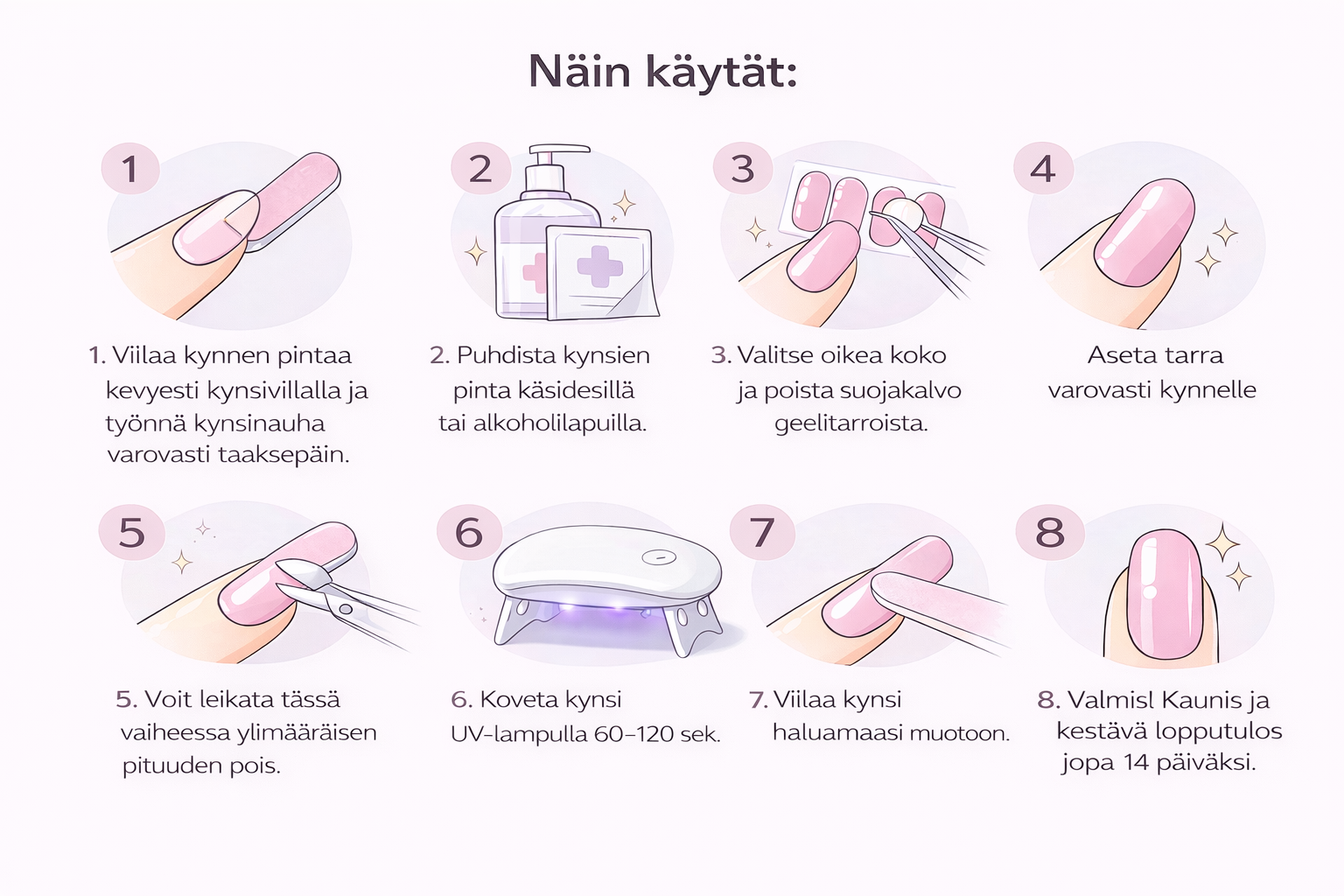 Näin käytät:

1

1. Viilaa kynnen pintaa kevyesti kynsivillalla ja työnnä kynsinauha varovasti taaksepäin.

2

2. Puhdista kynsien pinta käsidesillä tai alkoholilapuilla.

3

3. Valitse oikea koko ja poista suojakalvo geelitarroista.

4

Aseta tarra varovasti kynnelle

5

5. Voit leikata tässä vaiheessa ylimääräisen pituuden pois.

6

6. Koveta kynsi UV-lampulla 60–120 sek.

7

7. Viilaa kynsi haluamaasi muotoon.

8

8. Valmisl Kaunis ja kestävä lopputulos jopa 14 päiväksi.